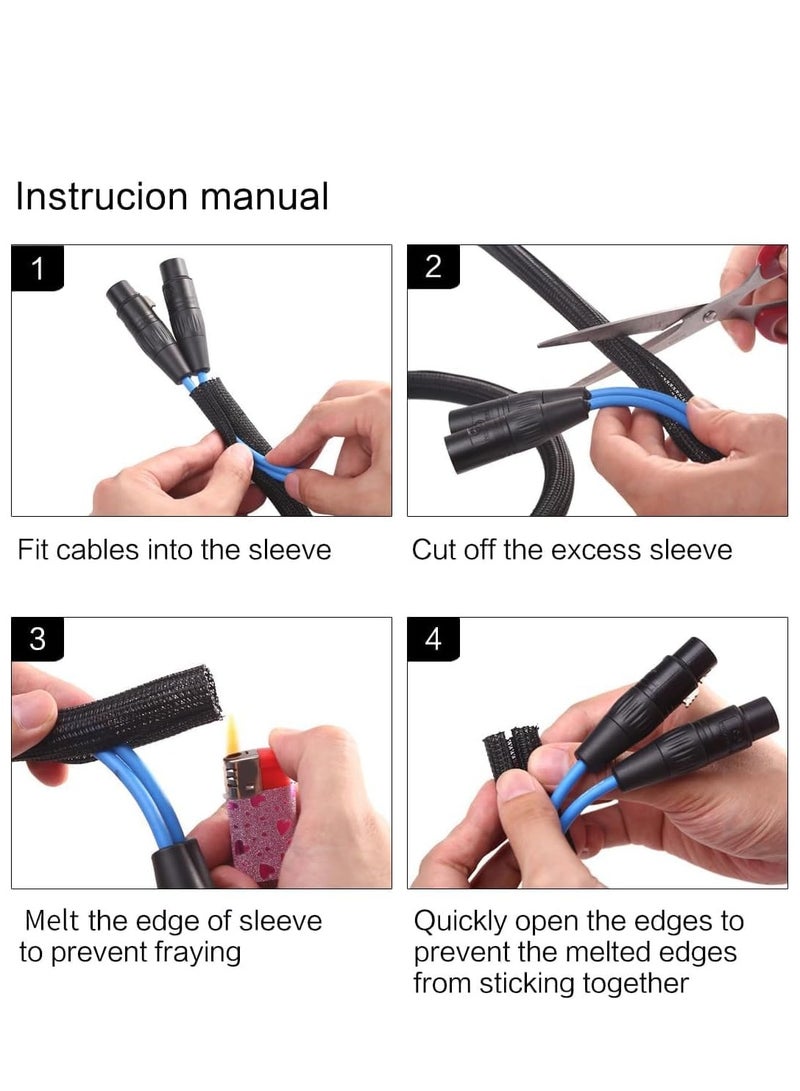 Instrucion manual

1

Fit cables into the sleeve

2

Cut off the excess sleeve

3

Melt the edge of sleeve to prevent fraying

4

Quickly open the edges to prevent the melted edges from sticking together